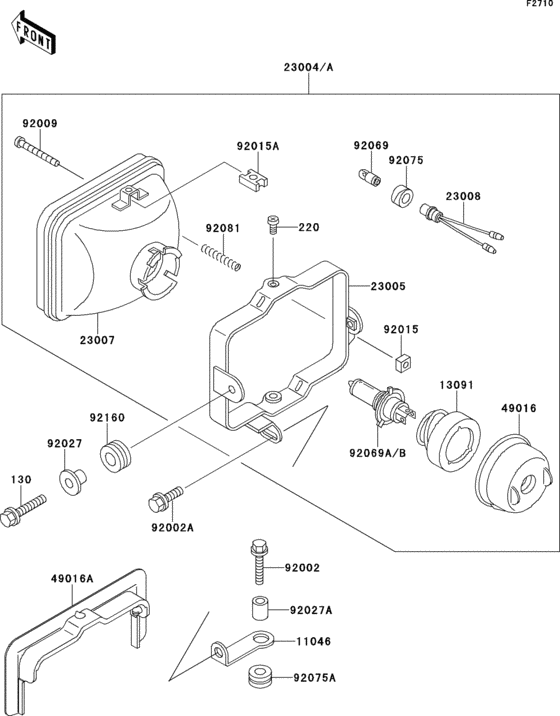 F2710

FRONT

23004/A

92009

92015A

92069

92075

23008

92081

220

23005

23007

92015

13091

49016

92160

92027

92069A/B

130

92002A

92002

49016A

92027A

11046

92075A