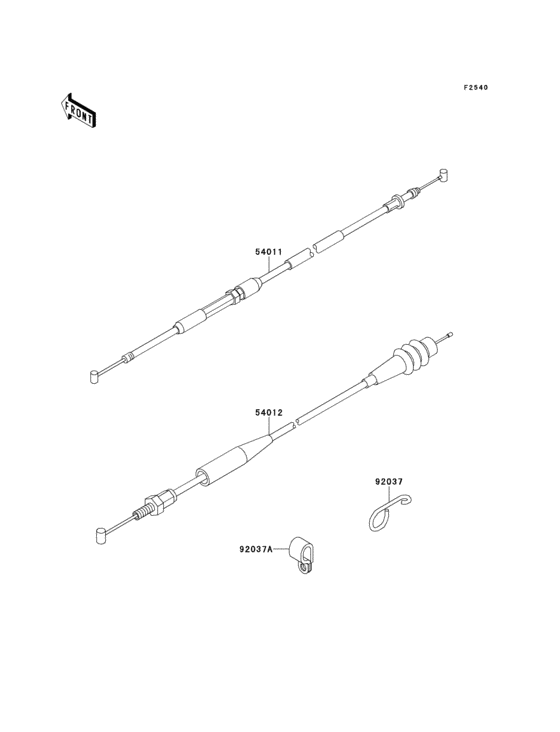 F2540

FRONT

54011

54012

92037

92037A