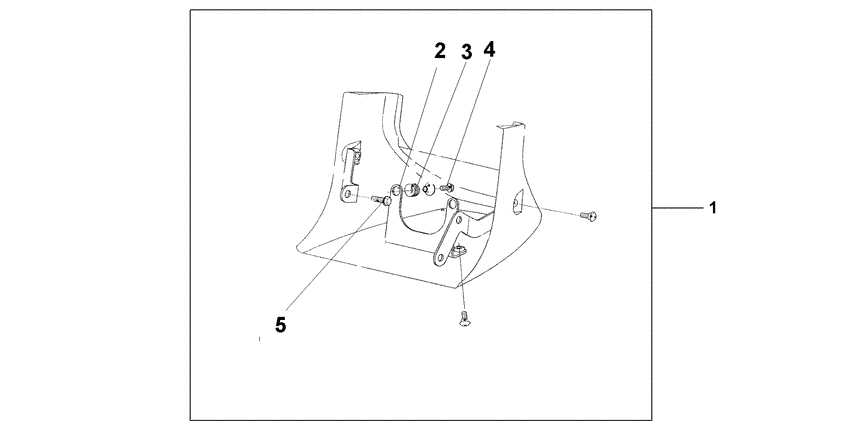 2
3
4
1
5