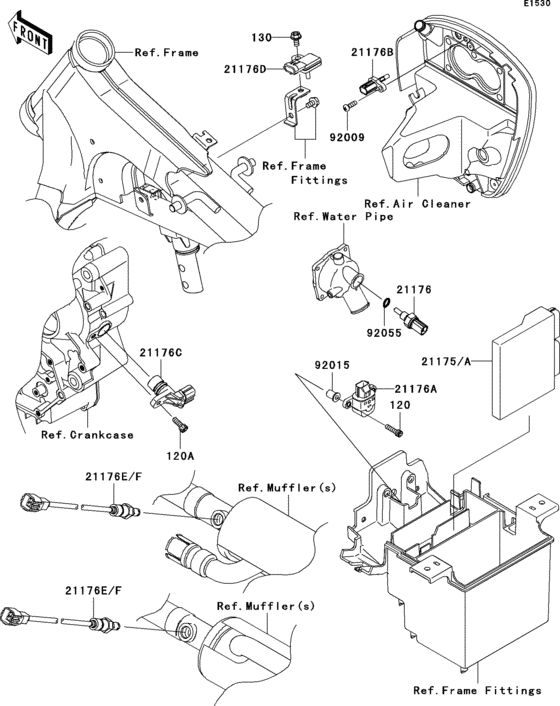 E1530

FRONT

Ref.Frame

130

21176D

21176B

92009

Ref.Frame Fittings

Ref.Air Cleaner

Ref.Water Pipe

21176

92055

21176C

92015

21176A

21175/A

120

Ref.Crankcase

120A

21176E/F

Ref.Muffler(s)

21176E/F

Ref.Muffler(s)

Ref.Frame Fittings