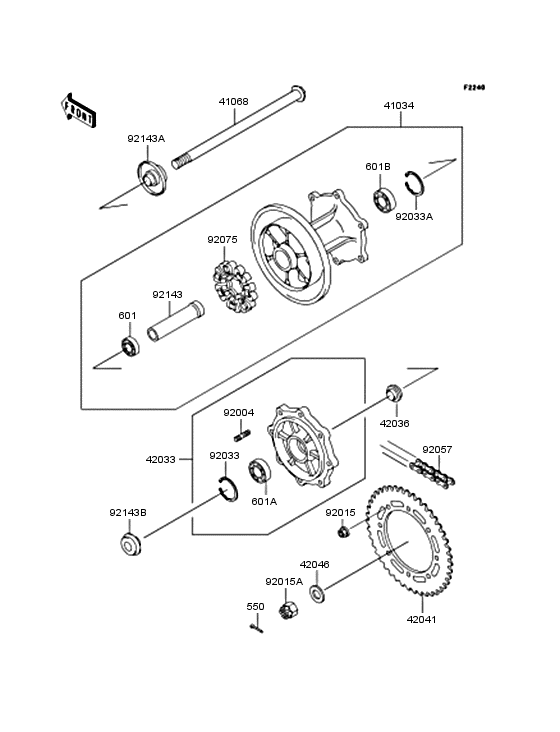 F2240

FRONT

41068

41034

92143A

601B

92033A

92075

92143

601

92004

42036

42033

92033

92057

601A

92143B

92015

42046

92015A

550

42041