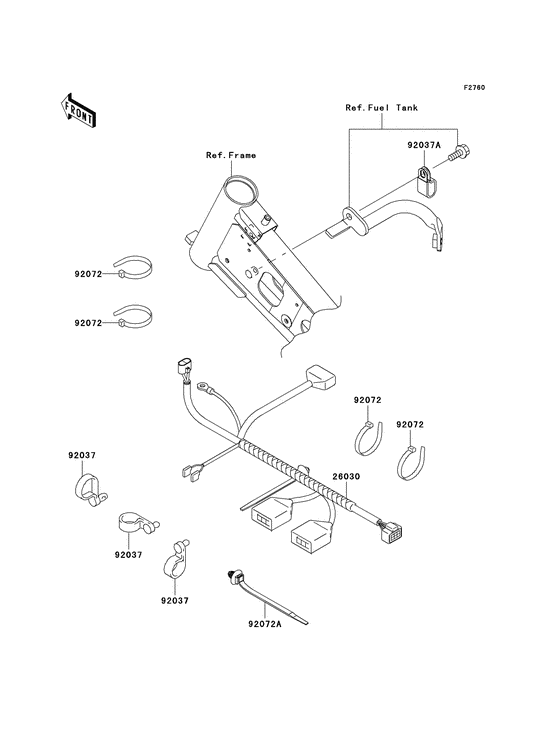 F2760

FRONT

Ref.Fuel Tank

92037A

Ref.Frame

92072

92072

92072

92072

92037

26030

92037

92037

92072A