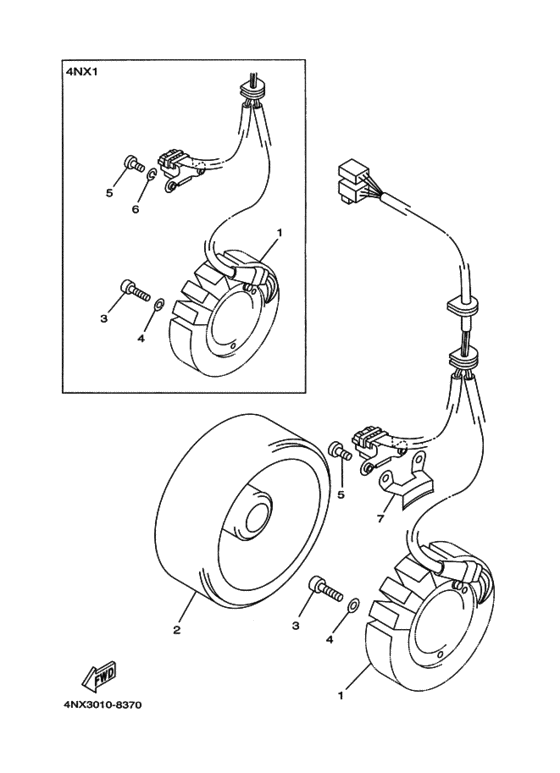 4NX1

5
6
1
3
4

5
7
2
3
4
1

FWD

4NX3010-8370