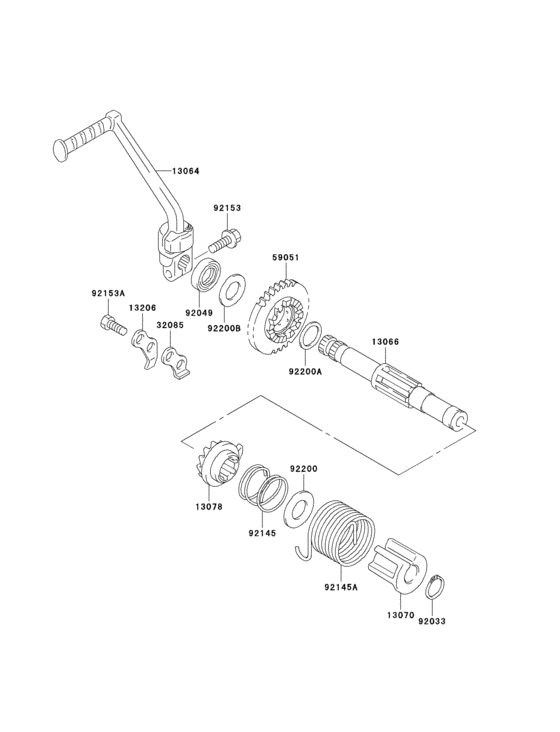 13064

92153

59051

92153A

13206

32085

92049

92200B

92200A

13066

92200

13078

92145

92145A

13070

92033