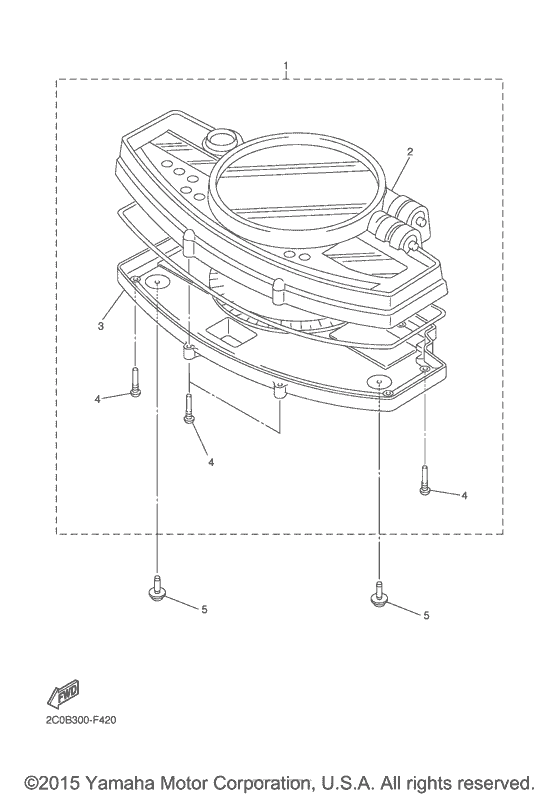 1

2

3

4

4

4

5

5

FWD

2C0B300-F420

©2015 Yamaha Motor Corporation, U.S.A. All rights reserved.