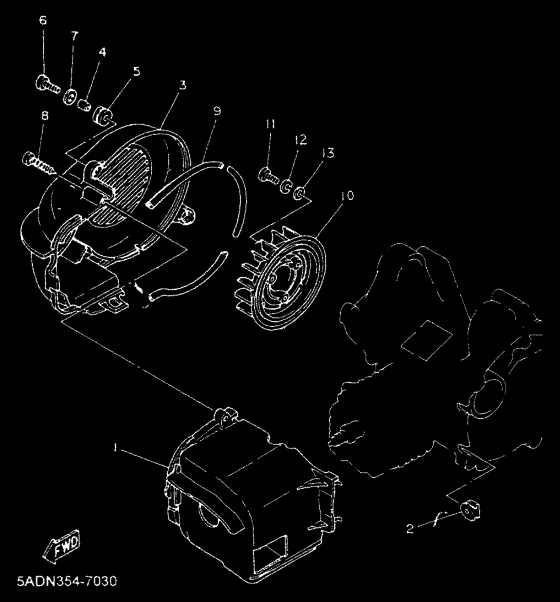 6
7
4
5
3
8
9
11
12
13
10
1
2
FWD
5ADN354-7030