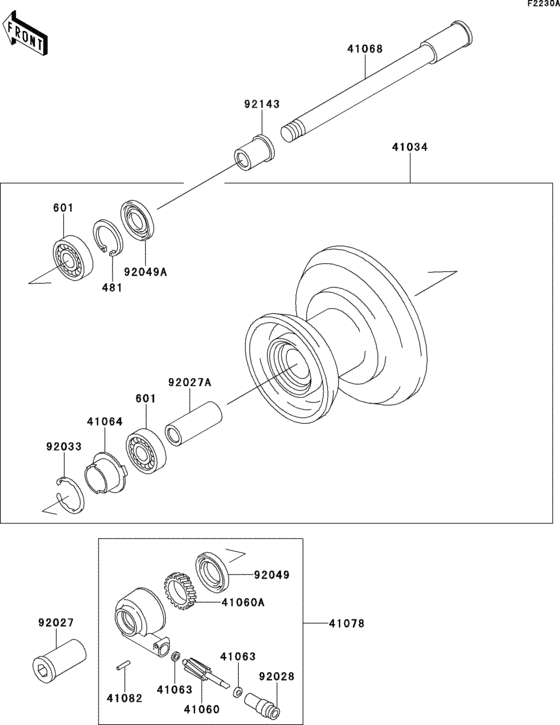 F2230A

FRONT

41068

92143

41034

601

481

92049A

92027A

601

41064

92033

92049

41060A

41078

92027

41063

92028

41082

41063

41060