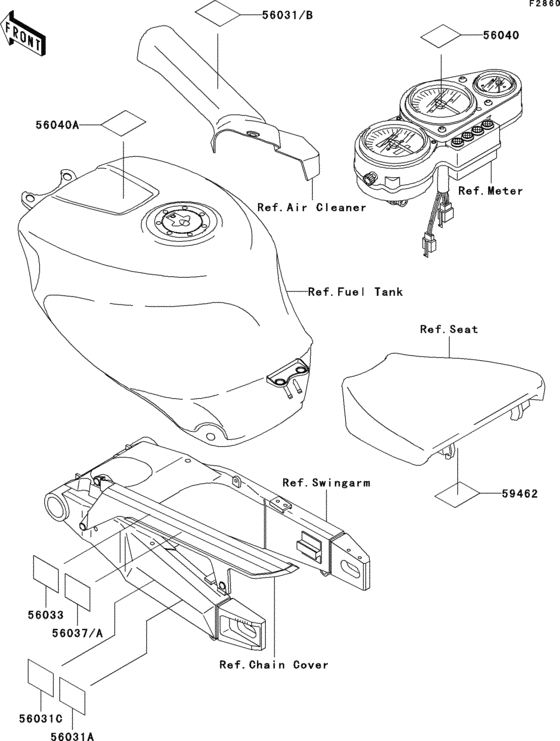 F2860

FRONT

56031/B

56040

56040A

Ref.Air Cleaner

Ref.Meter

Ref.Fuel Tank

Ref.Seat

Ref.Swingarm

59462

56033

56037/A

Ref.Chain Cover

56031C

56031A