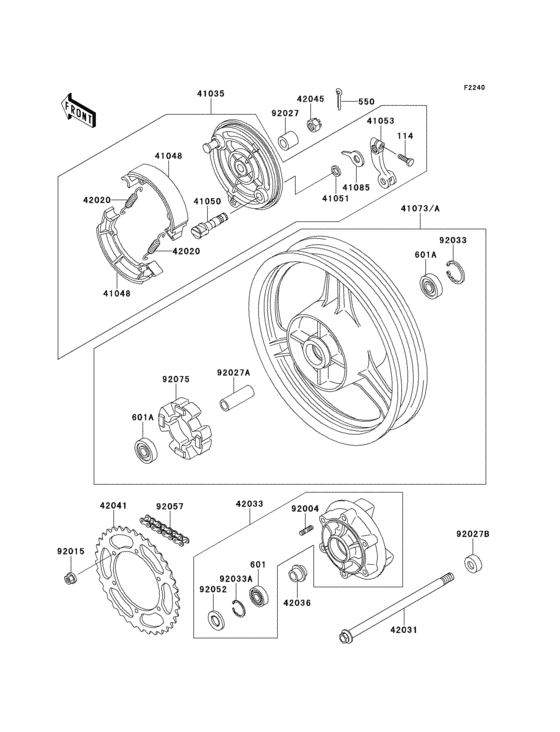 F2240

FRONT

41035
42045
550
92027
41053
114
41048
41085
41051
42020
41050
42020
41048
41073/A
92033
601A
92075
92027A
601A
42041
92057
42033
92004
92027B
92015
601
92033A
92052
42036
42031