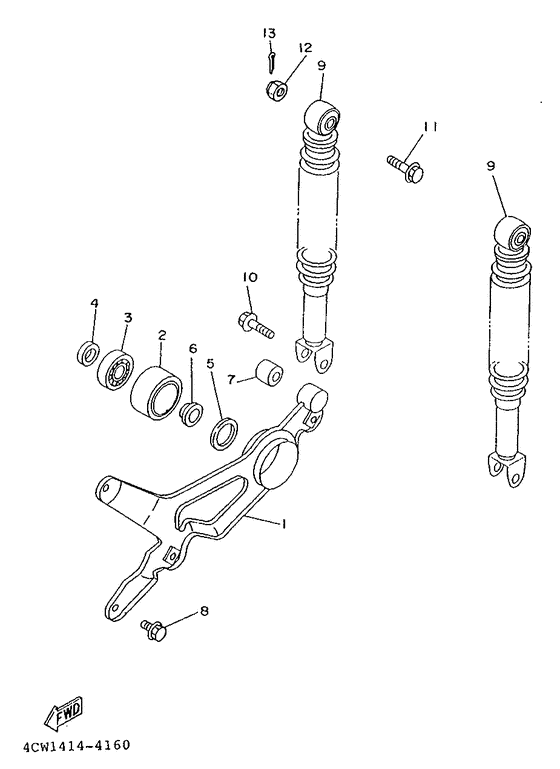 13
12
9
11
9
10
4
3
2
6
5
7
1
8
FWD
4CW1414-4160