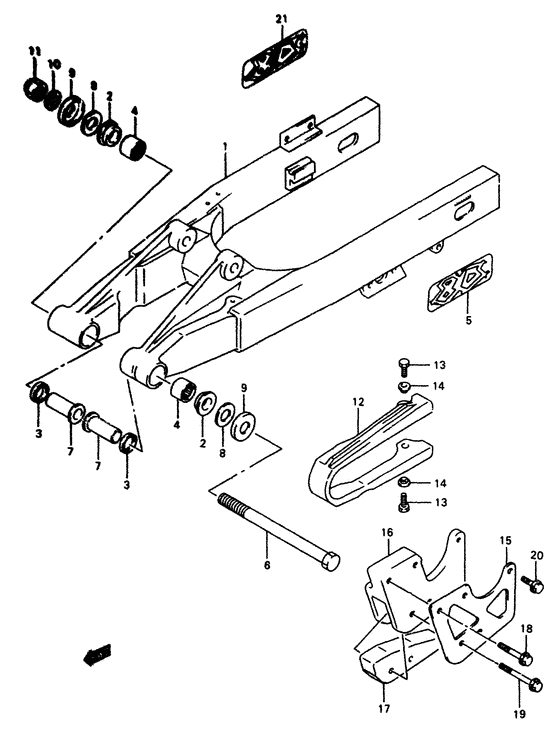 21
11
10
9
8
2
4
1
5
13
14
12
3
7
7
3
4
2
8
9
14
13
6
16
15
20
18
17
19