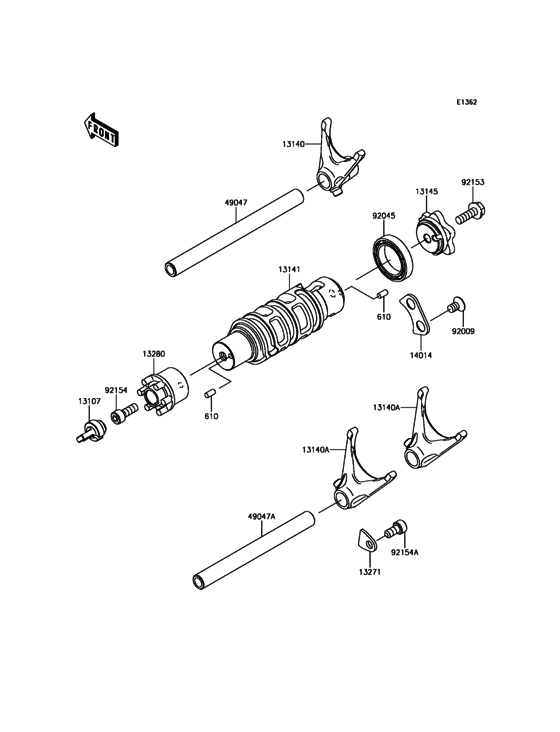 E1362

FRONT

13140

49047

13145

92153

92045

13141

610

92009

14014

13280

92154

13107

610

13140A

13140A

49047A

92154A

13271