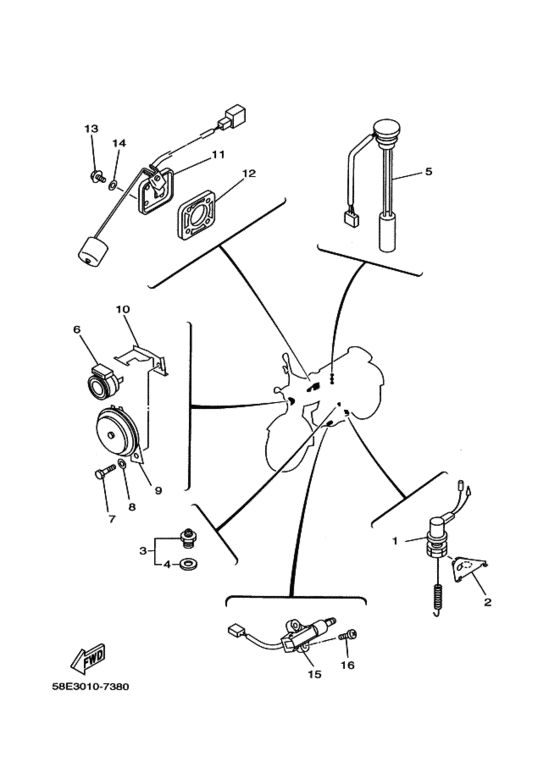 13
14
11
12
5
10
6
9
8
7
3
4
1
2
15
16
FWD
58E3010-7380