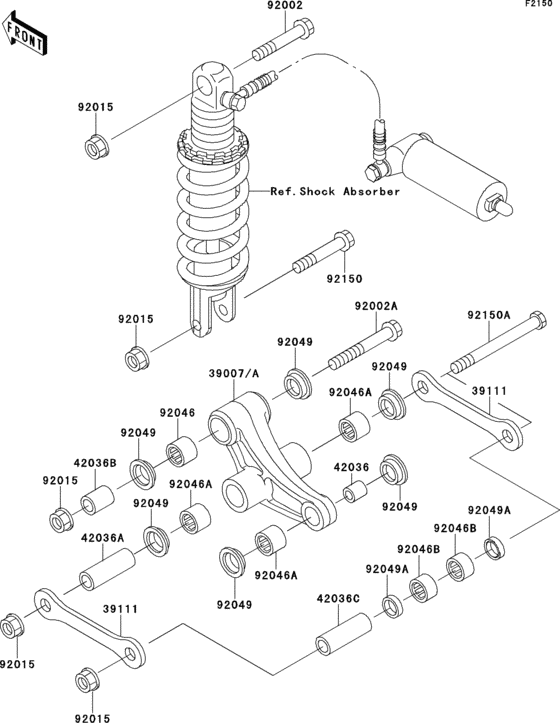 F2150

FRONT

92002

92015

Ref.Shock Absorber

92150

92015

92002A

92150A

92049

39007/A

92049

92046A

39111

92046

92049

42036B

92015

92046A

42036

92049

92049

92049A

42036A

92046B

92046B

92046A

92049A

92049

42036C

39111

92015

92015