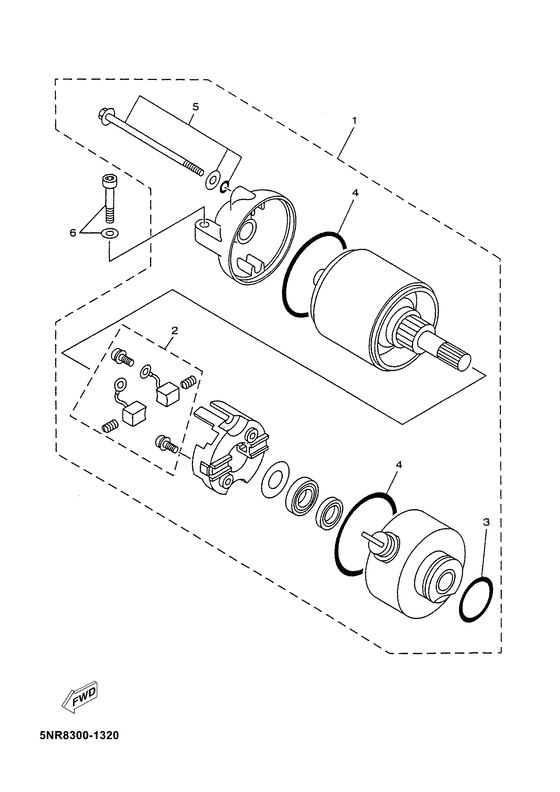 5

1

4

6

2

4

3

FWD

5NR8300-1320