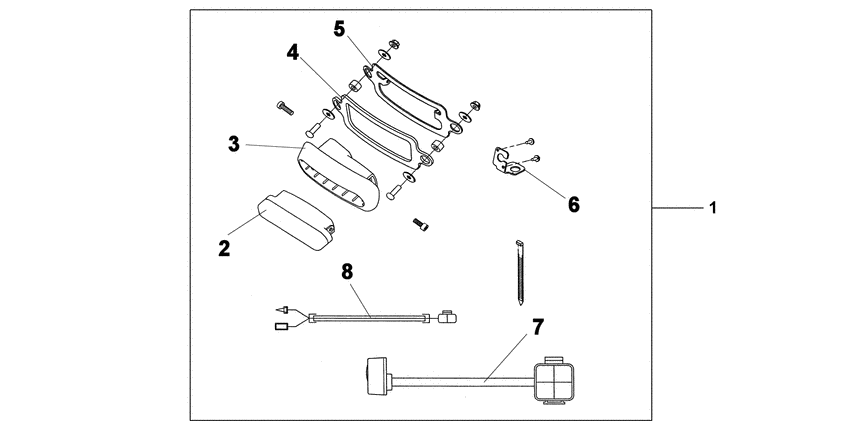 5
4
3
6
1
2
8
7