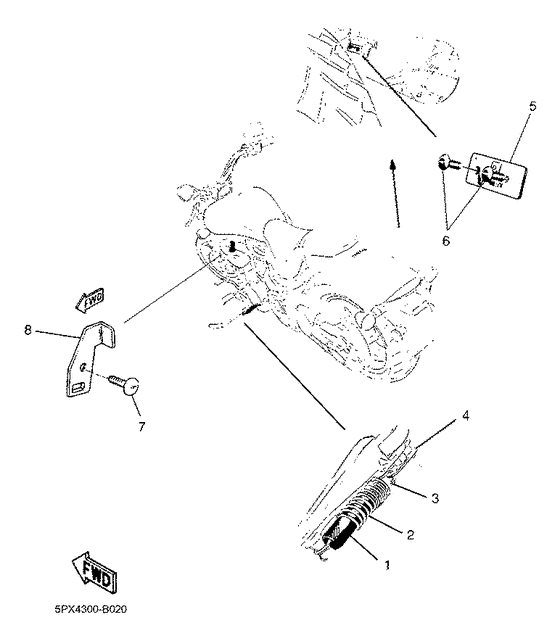 5
6
FWD
8
7
4
3
2
1
FWD
5PX4300-B020