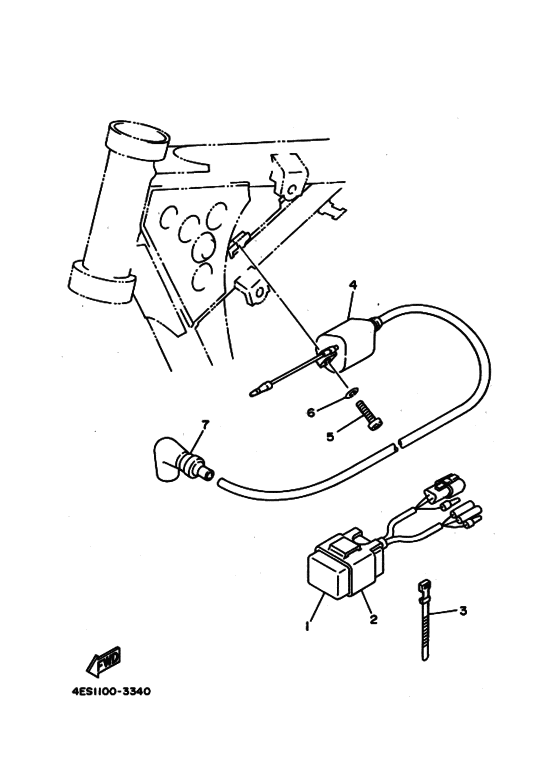 4
6
5
7
1
2
3
FWD
4ES1100-3340