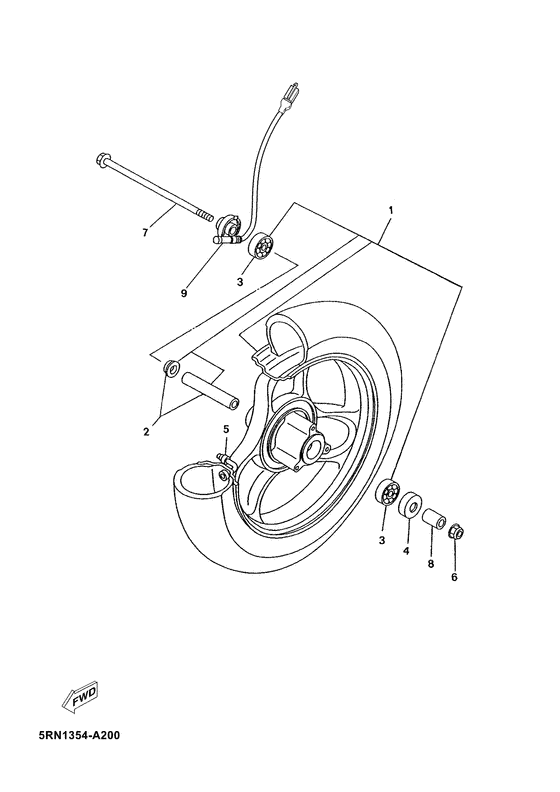 1
7
9
3
2
5
3
4
8
6
FWD
5RN1354-A200