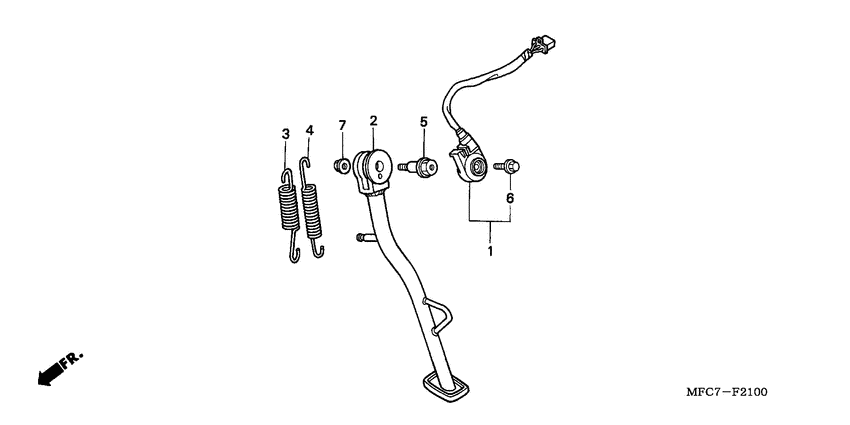 3
4
7
2
5
6
1
FR.
MFC7—F2100