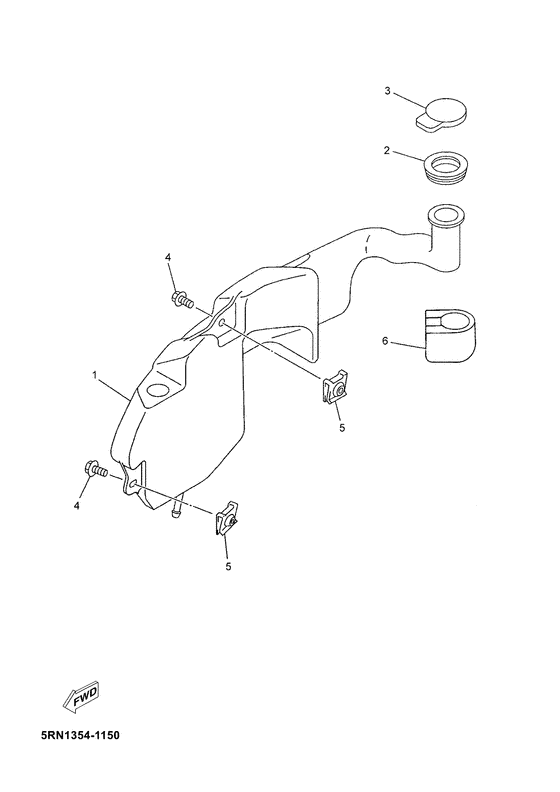 3
2
4
6
1
5
4
5
FWD
5RN1354-1150