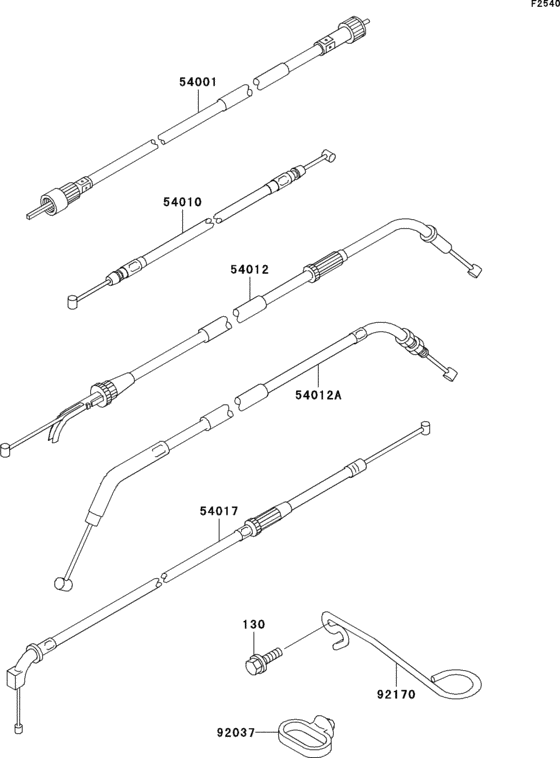 F2540

54001

54010

54012

54012A

54017

130

92170

92037