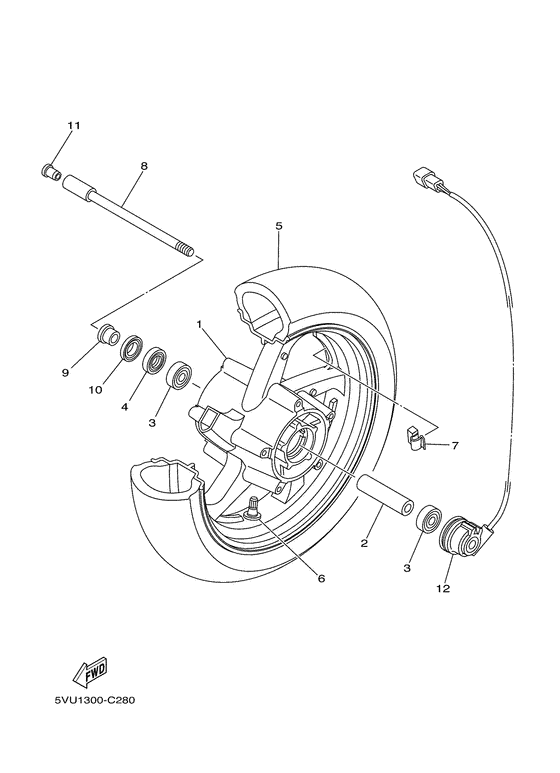 11
8
5
1
9
10
4
3
7
2
3
6
12
FWD
5VU1300-C280