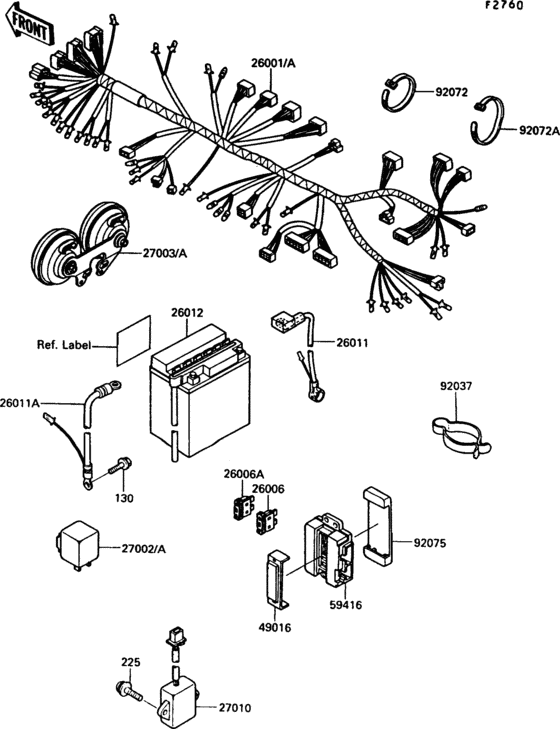 F2760

FRONT

26001/A

92072

92072A

27003/A

26012

Ref. Label

26011

26011A

92037

130

26006A

26006

27002/A

92075

59416

49016

225

27010