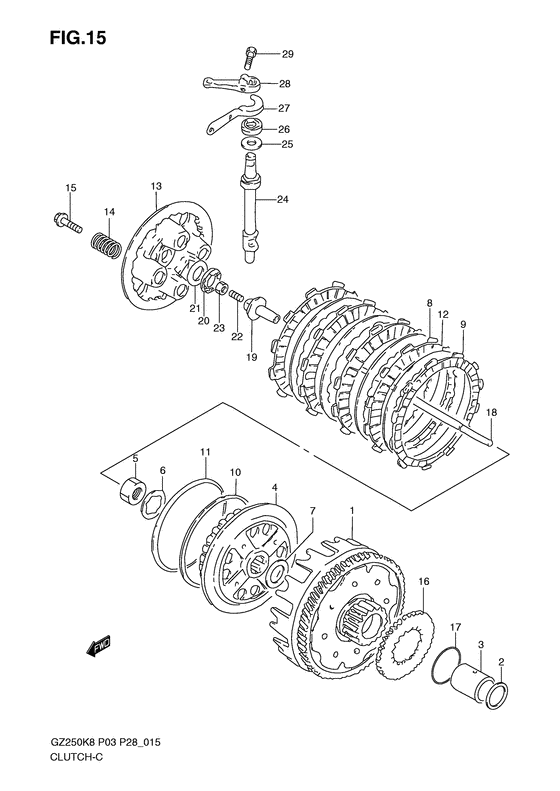 FIG.15

29
28
27
26
25
24
15
13
14
21
20
23
22
19
8
12
9
18
5
6
11
10
4
7
1
16
17
3
2
FWD

GZ250K8 P03 P28_015
CLUTCH-C