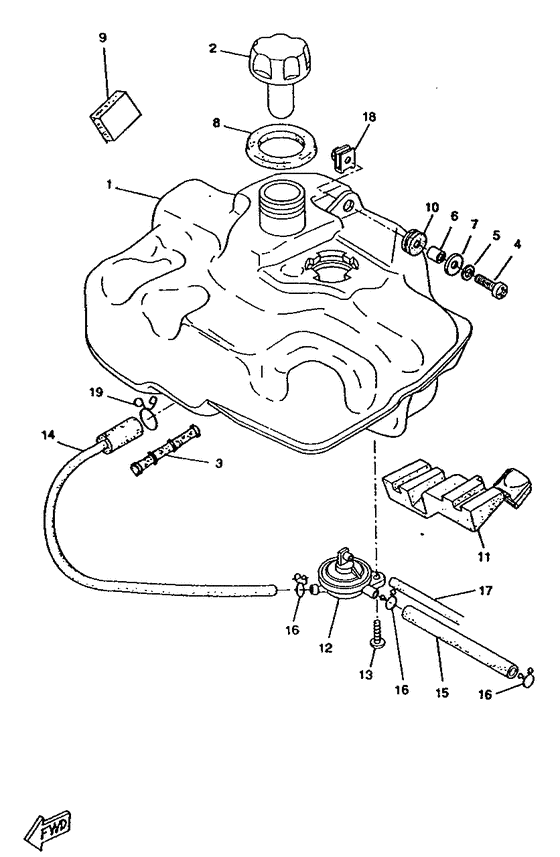 9
2
8
18
1
10
6
7
5
4
19
14
3
11
17
16
12
13
16
15
16
FWD