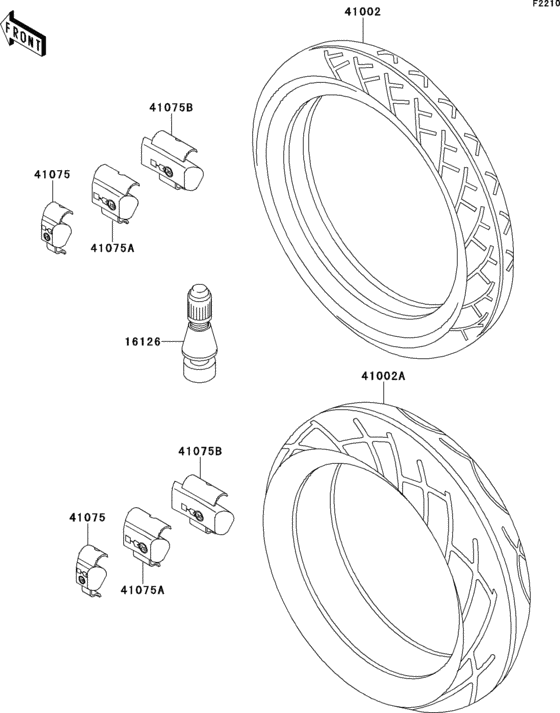 F2210

FRONT

41002

41075B

41075

41075A

16126

41002A

41075B

41075

41075A