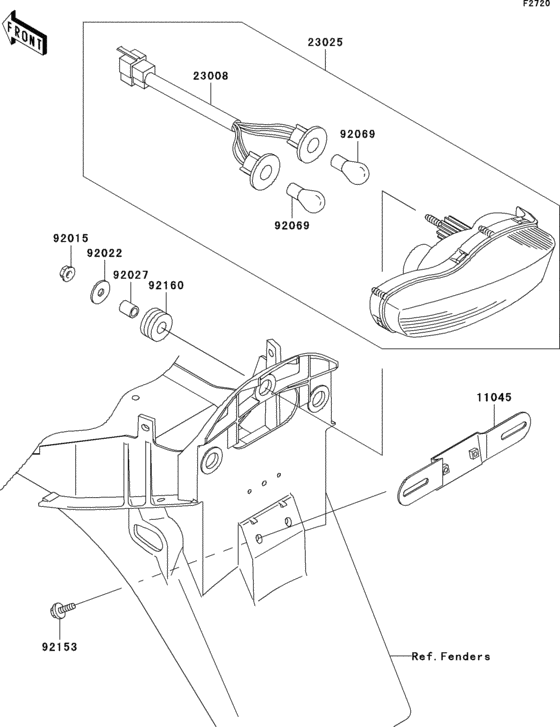 F2720

FRONT

23025

23008

92069

92069

92015

92022

92027

92160

11045

92153

Ref. Fenders