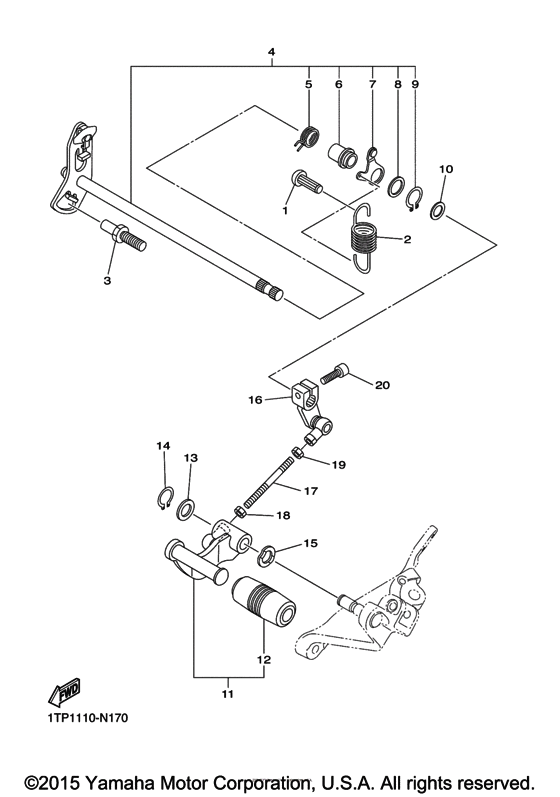 4
5
6
7
8
9
10
1
2
3
20
16
14
13
19
17
18
15
12
11
FWD
1TP1110-N170
©2015 Yamaha Motor Corporation, U.S.A. All rights reserved.