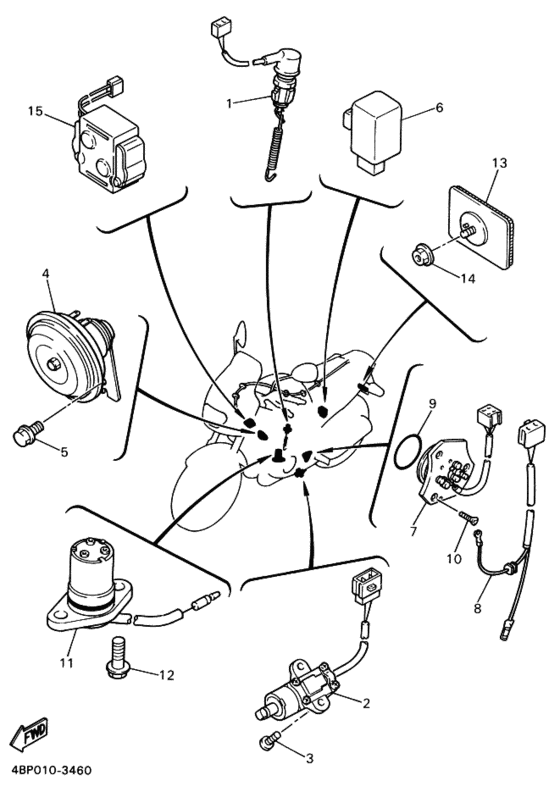 15
1
6
13
14
4
5
9
7
10
8
11
12
2
3
FWD
4BP010-3460