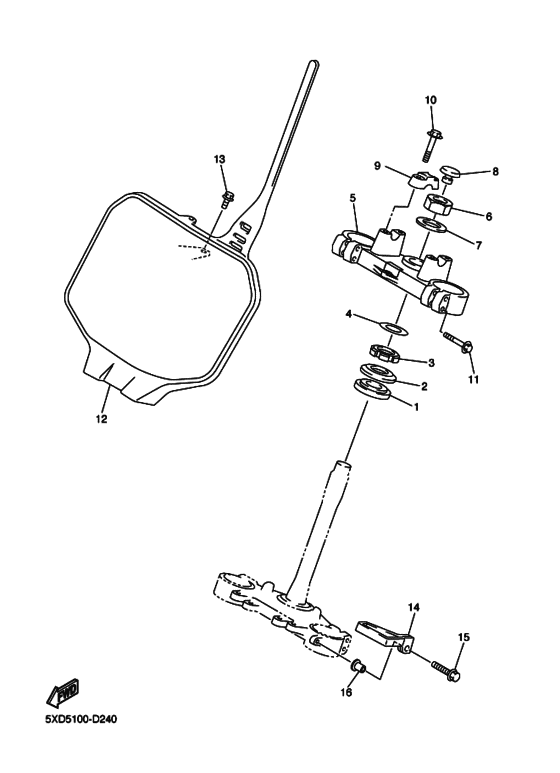 10
13
9
8
5
6
7
4
3
11
2
1
12
14
15
16
FWD
5XD5100-D240