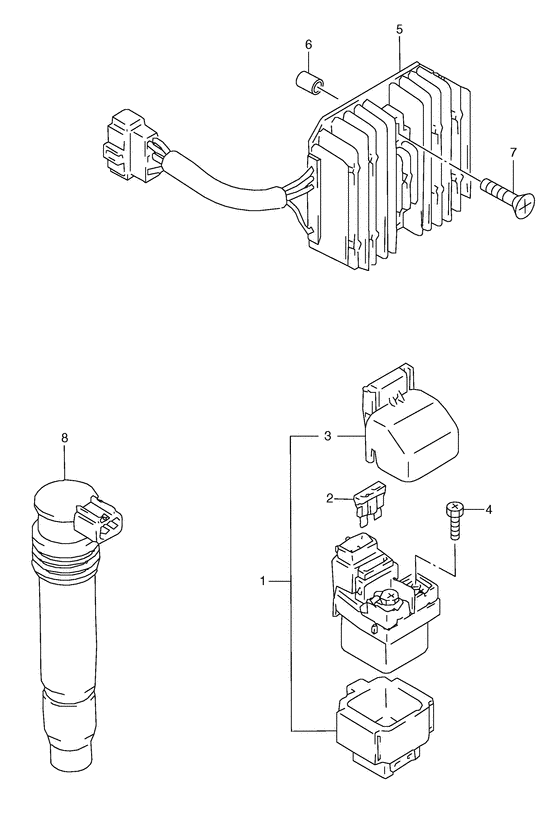 6
5
7
8
3
2
4
1