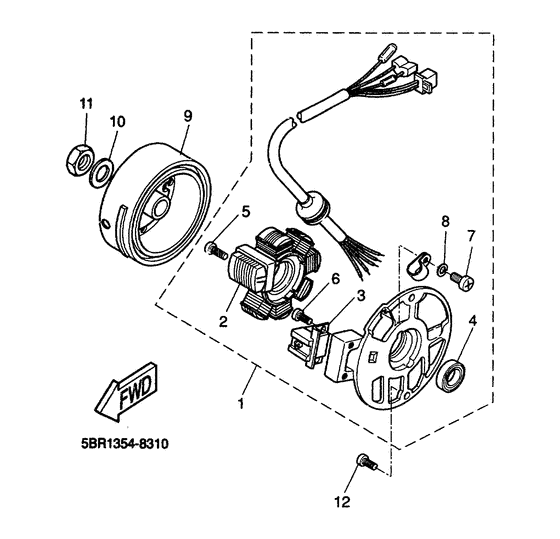 11
10
9
5
8
7
6
3
2
4
1
FWD
5BR1354-8310
12