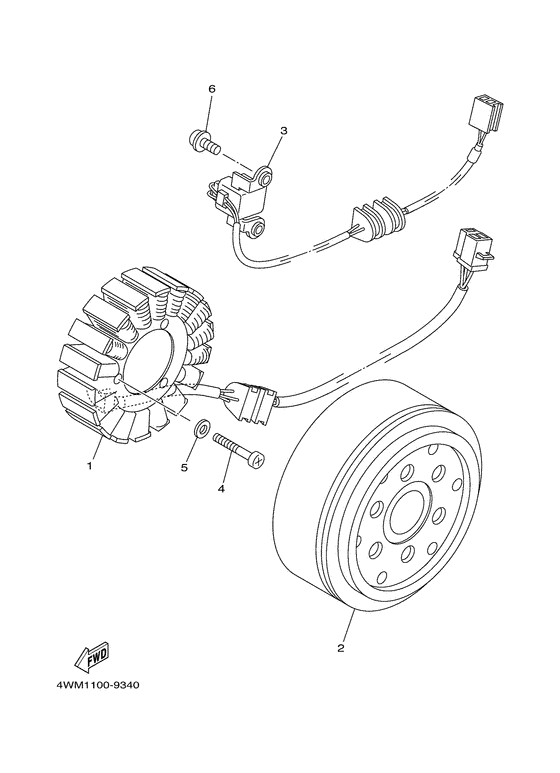 6
3
1
5
4
2
FWD
4WM1100-9340