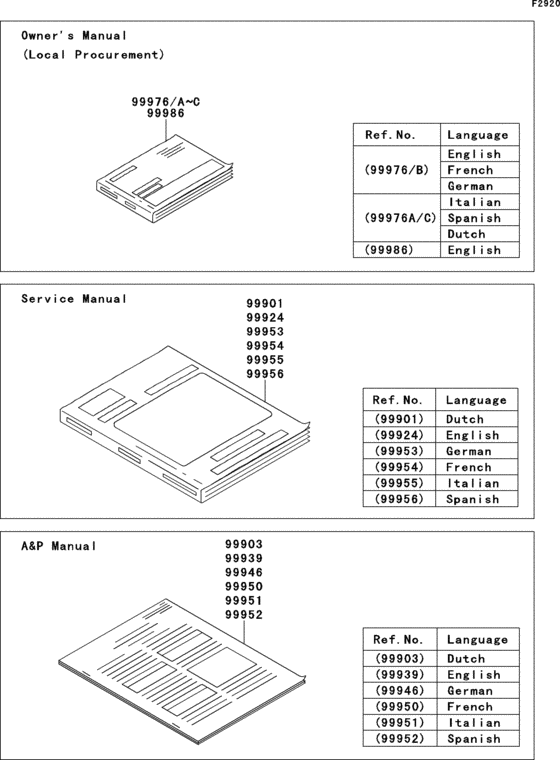 F2920

Owner's Manual
(Local Procurement)

99976/A~C
99986

| Ref. No. | Language |
|---|---|
| (99976/B) | English |
| | French |
| | German |
| (99976A/C) | Italian |
| | Spanish |
| | Dutch |
| (99986) | English |

Service Manual

99901
99924
99953
99954
99955
99956

| Ref. No. | Language |
|---|---|
| (99901) | Dutch |
| (99924) | English |
| (99953) | German |
| (99954) | French |
| (99955) | Italian |
| (99956) | Spanish |

A&P Manual

99903
99939
99946
99950
99951
99952

| Ref. No. | Language |
|---|---|
| (99903) | Dutch |
| (99939) | English |
| (99946) | German |
| (99950) | French |
| (99951) | Italian |
| (99952) | Spanish |