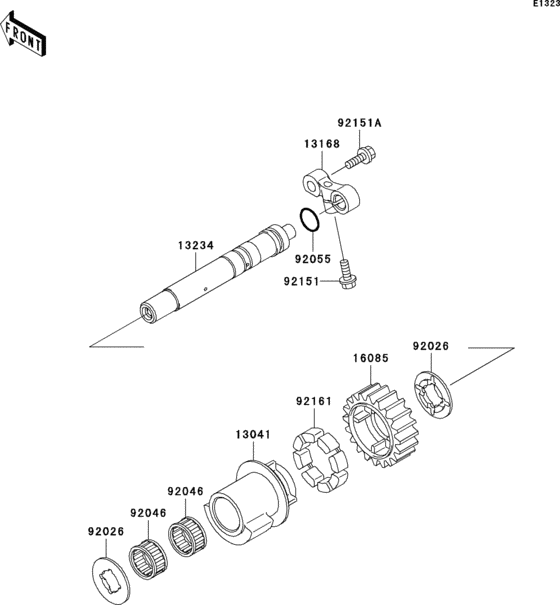 E1323

FRONT

92151A
13168
13234
92055
92151
92026
16085
92161
13041
92046
92046
92026