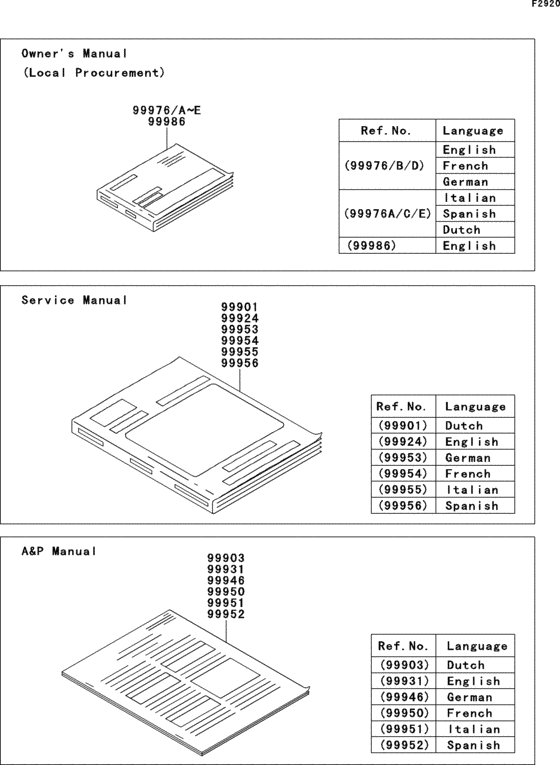 F2920

Owner's Manual
(Local Procurement)

99976/A~E
99986

| Ref. No. | Language |
|---|---|
| (99976/B/D) | English |
| | French |
| | German |
| (99976A/C/E) | Italian |
| | Spanish |
| | Dutch |
| (99986) | English |

Service Manual

99901
99924
99953
99954
99955
99956

| Ref. No. | Language |
|---|---|
| (99901) | Dutch |
| (99924) | English |
| (99953) | German |
| (99954) | French |
| (99955) | Italian |
| (99956) | Spanish |

A&P Manual

99903
99931
99946
99950
99951
99952

| Ref. No. | Language |
|---|---|
| (99903) | Dutch |
| (99931) | English |
| (99946) | German |
| (99950) | French |
| (99951) | Italian |
| (99952) | Spanish |