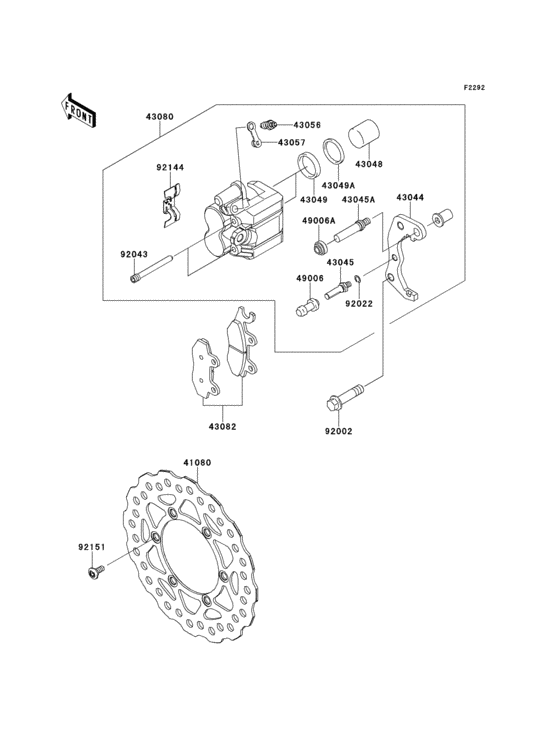 F2292

FRONT

43080
43056
43057
43048
92144
43049A
43049
43045A
43044
49006A
92043
43045
49006
92022
43082
92002
41080
92151