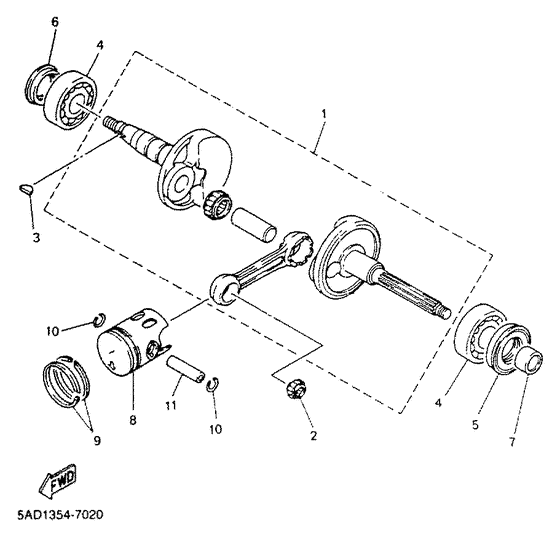 6
4
1
3
10
9
8
11
10
2
4
5
7
FWD
5AD1354-7020