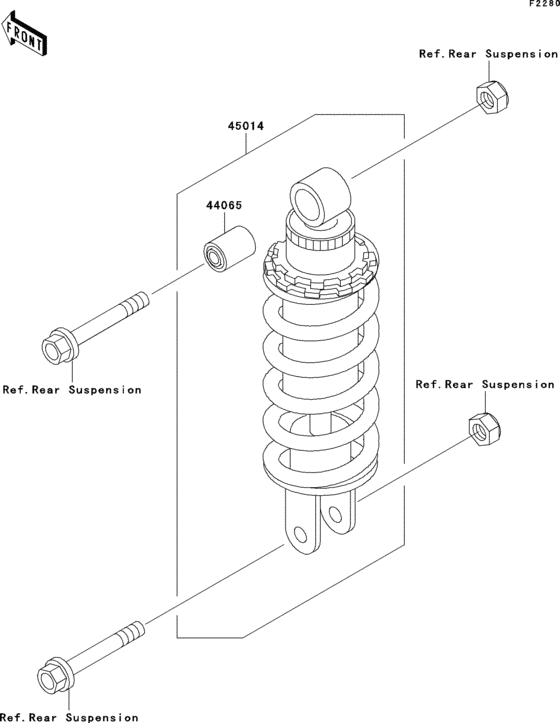 F2280

FRONT

Ref.Rear Suspension

45014

44065

Ref.Rear Suspension

Ref.Rear Suspension

Ref.Rear Suspension