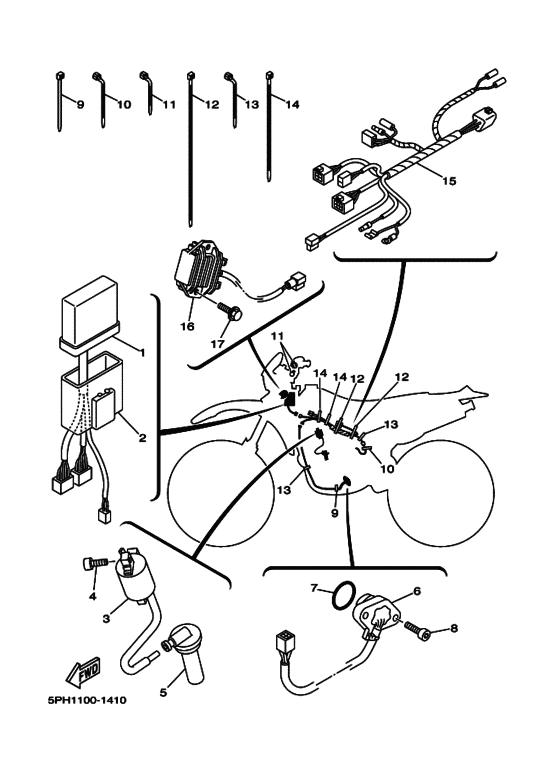 9
10
11
12
13
14
15
16
17
1
2
11
14
14
12
12
13
10
13
9
4
3
5
7
6
8
FWD
5PH1100-1410