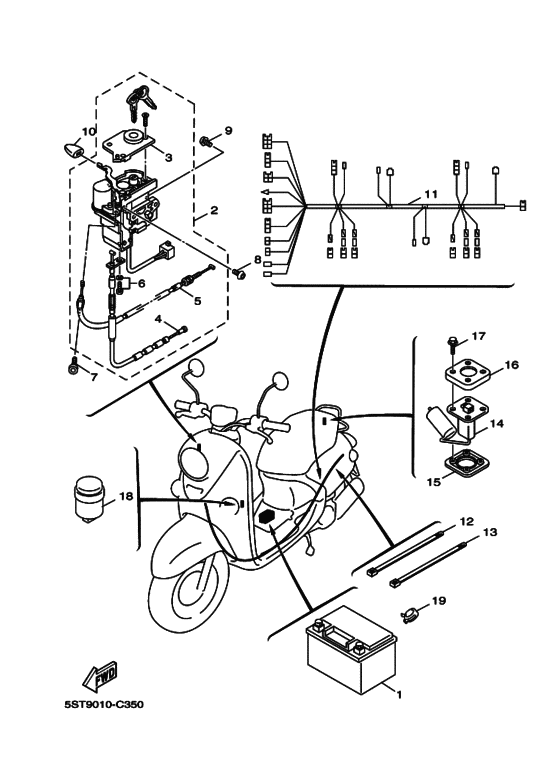 10
9
3
2
11
8
6
5
4
7
17
16
14
15
18
12
13
19
1
FWD
5ST9010-C350