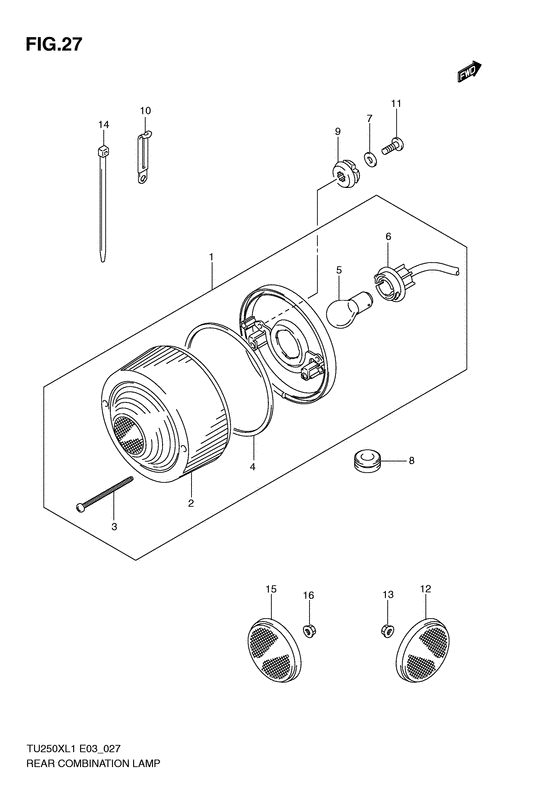 FIG.27

FWD

14
10
9
7
11
1
6
5
4
8
2
3
15
16
13
12

TU250XL1 E03_027
REAR COMBINATION LAMP