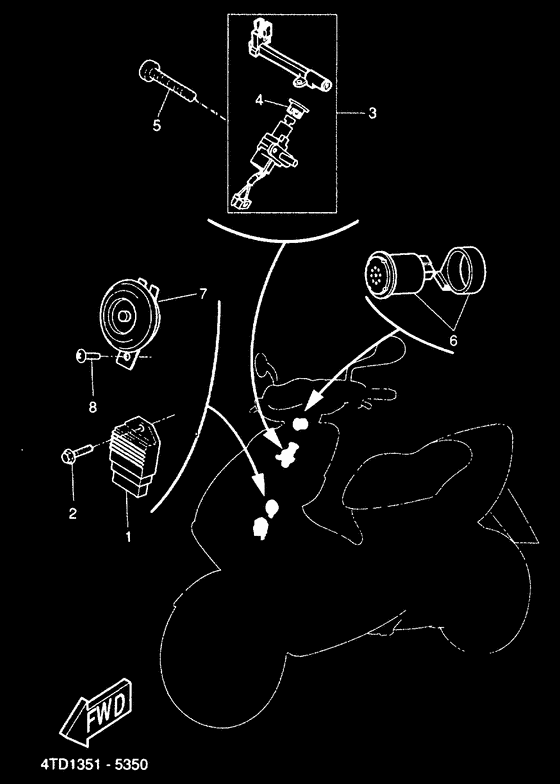 5
4
3
7
6
8
2
1
FWD
4TD1351 - 5350