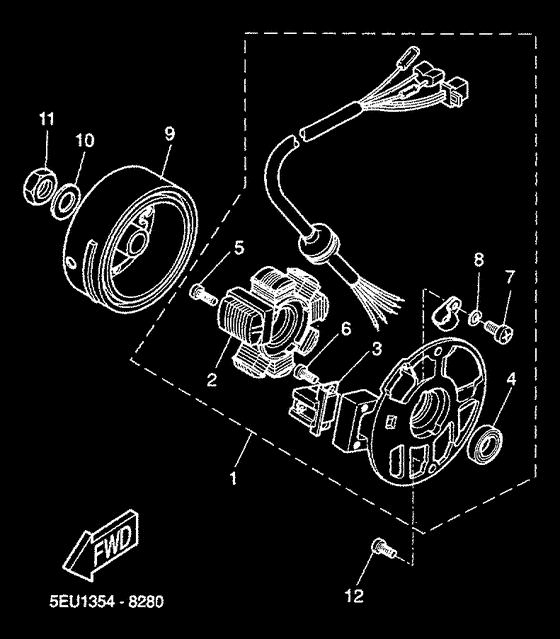 11
10
9
5
8
7
6
3
2
4
1
FWD
12
5EU1354 - 8280