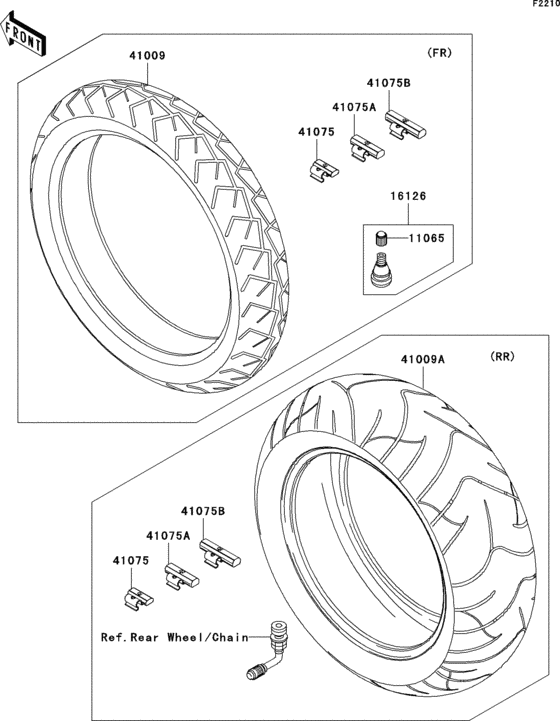 F2210

FRONT

41009

(FR)

41075B

41075A

41075

16126

11065

41009A

(RR)

41075B

41075A

41075

Ref.Rear Wheel/Chain